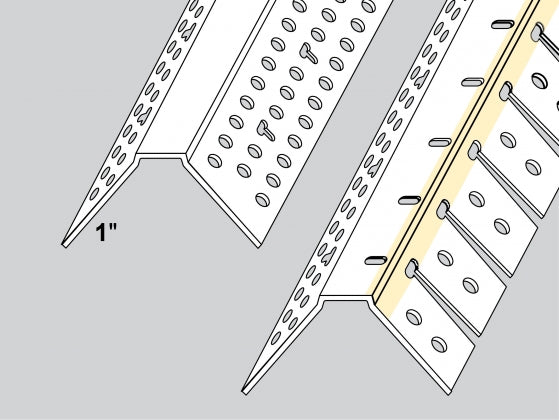 1"