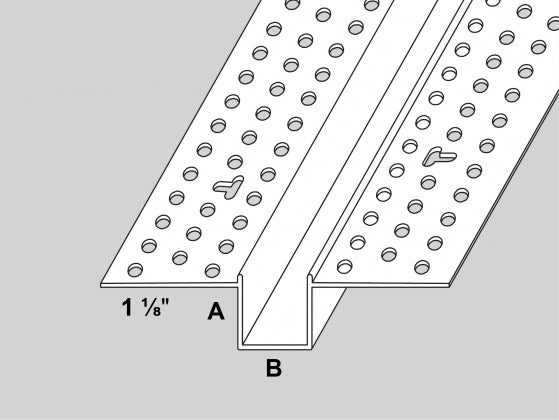 1 ⅛"
A
B